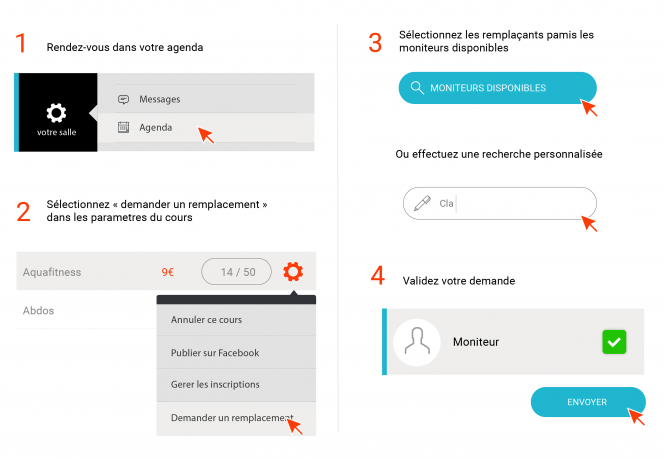 1 Rendez-vous dans votre agenda

votre salle

Messages

Agenda

2 Sélectionnez « demander un remplacement » dans les parametres du cours

Aquafitness 9€ 14 / 50

Abdos

Annuler ce cours

Publier sur Facebook

Gerer les inscriptions

Demander un remplacement

3 Sélectionnez les remplaçants pamis les moniteurs disponibles

MONITEURS DISPONIBLES

Ou effectuez une recherche personnalisée

Cla

4 Validez votre demande

Moniteur

ENVOYER